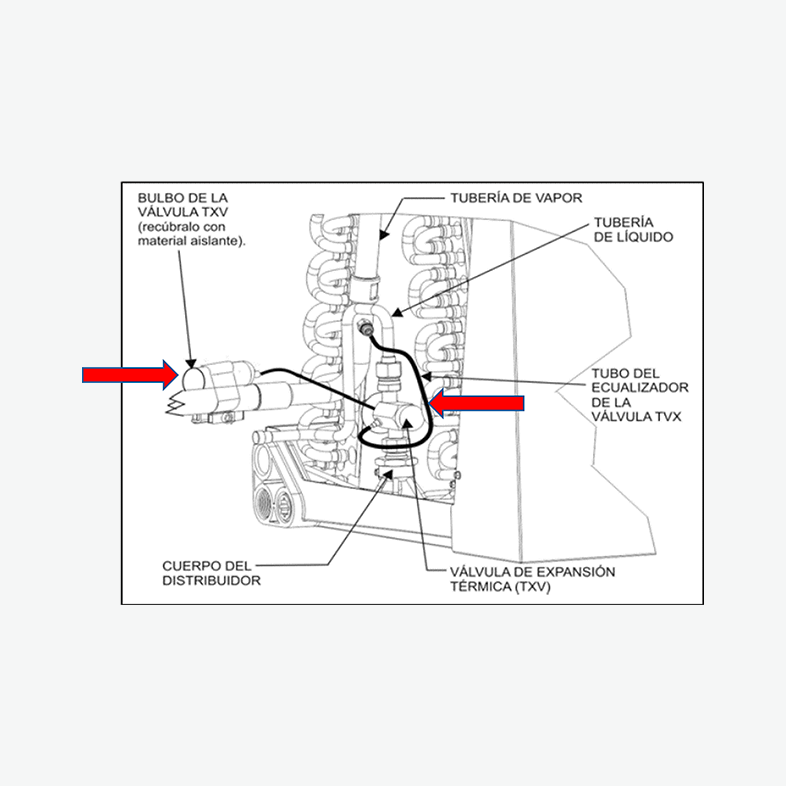 BULBO DE LA VÁLVULA TXV (recúbralo con material aislante).

TUBERÍA DE VAPOR

TUBERÍA DE LÍQUIDO

TUBO DEL ECUALIZADOR DE LA VÁLVULA TVX

CUERPO DEL DISTRIBUIDOR

VÁLVULA DE EXPANSIÓN TÉRMICA (TXV)